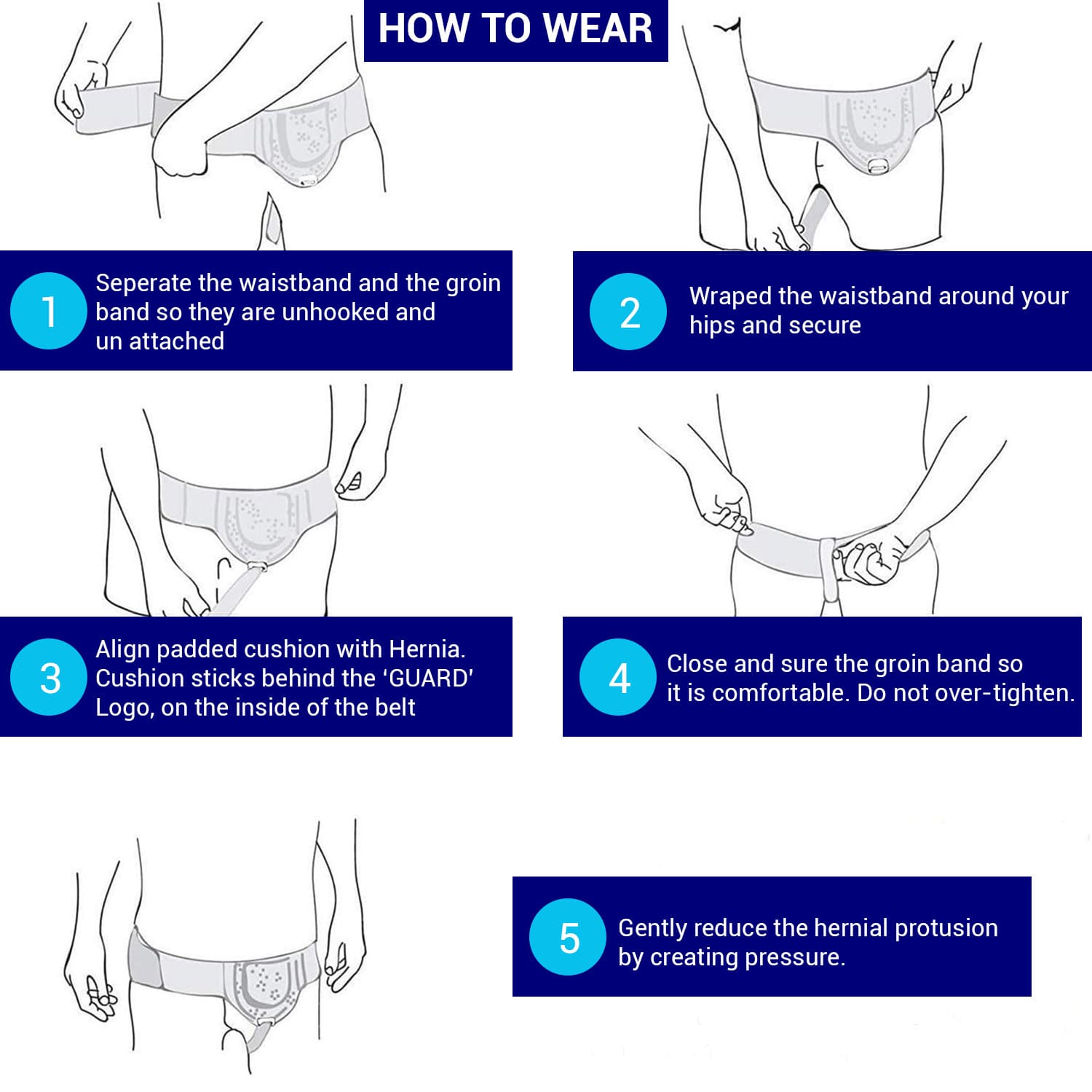 HOW TO WEAR

1 Seperate the waistband and the groin band so they are unhooked and un attached

2 Wraped the waistband around your hips and secure

3 Align padded cushion with Hernia. Cushion sticks behind the ‘GUARD’ Logo, on the inside of the belt

4 Close and sure the groin band so it is comfortable. Do not over-tighten.

5 Gently reduce the hernial protusion by creating pressure.