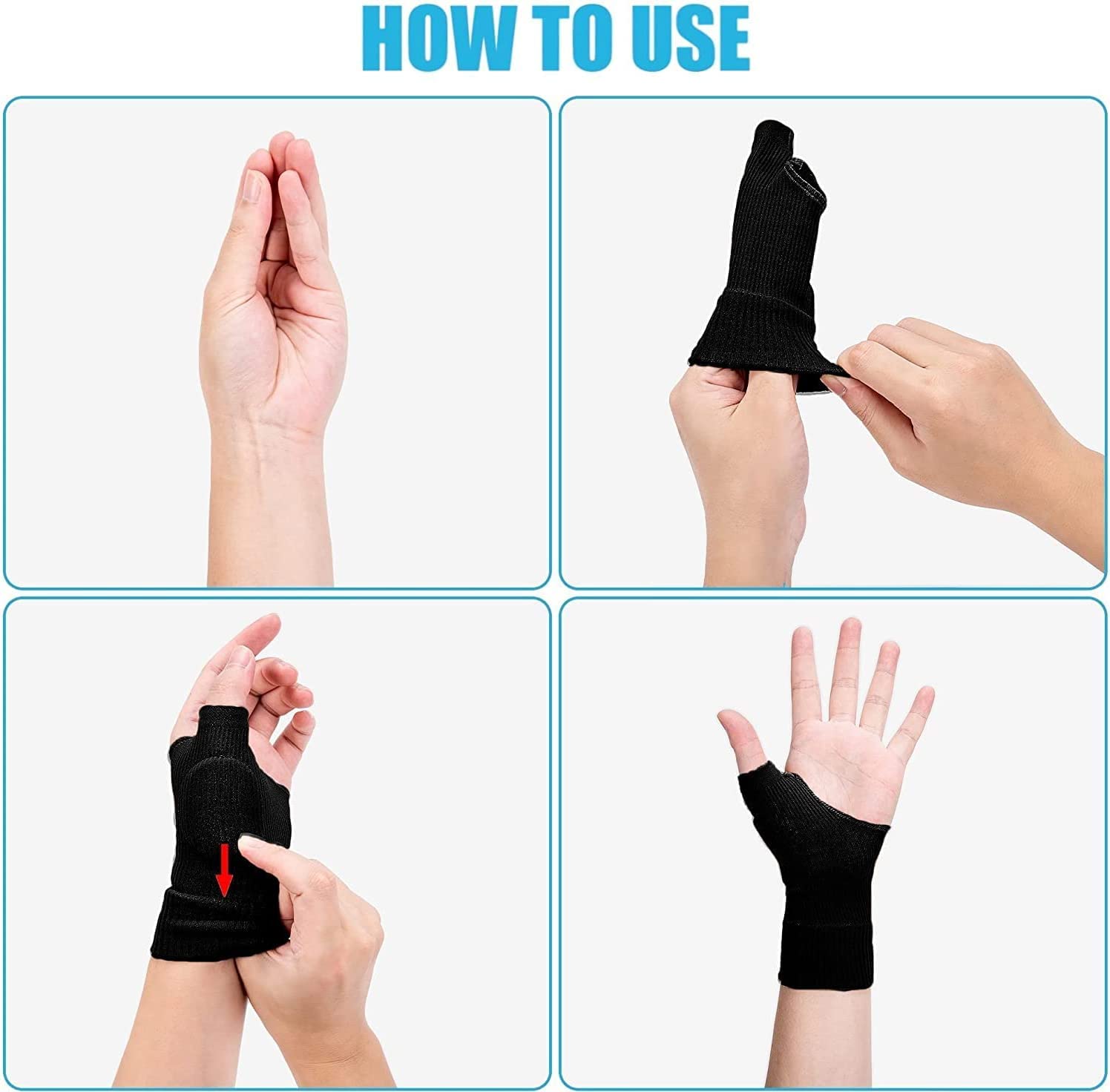 HOW TO USE