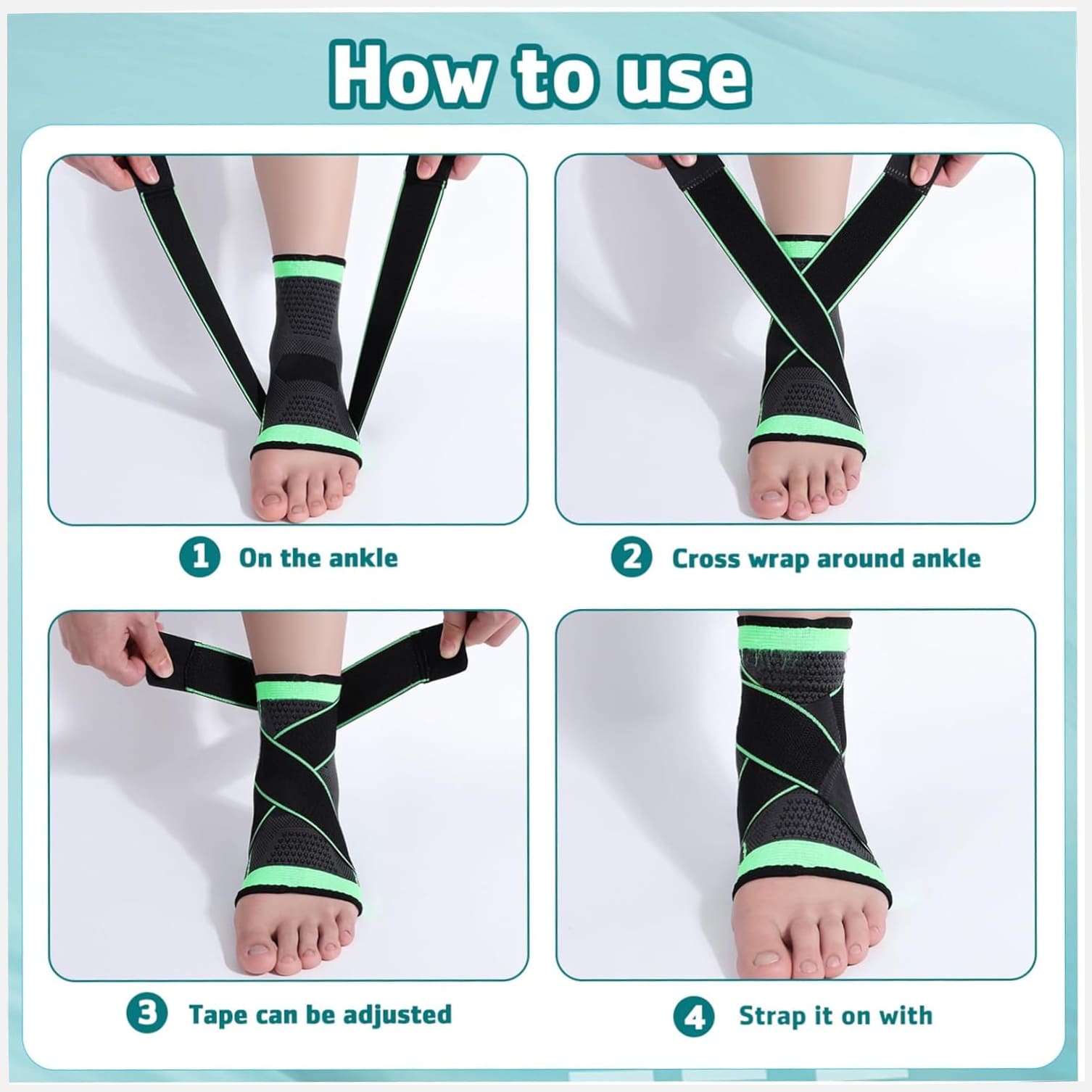 How to use

1 On the ankle

2 Cross wrap around ankle

3 Tape can be adjusted

4 Strap it on with