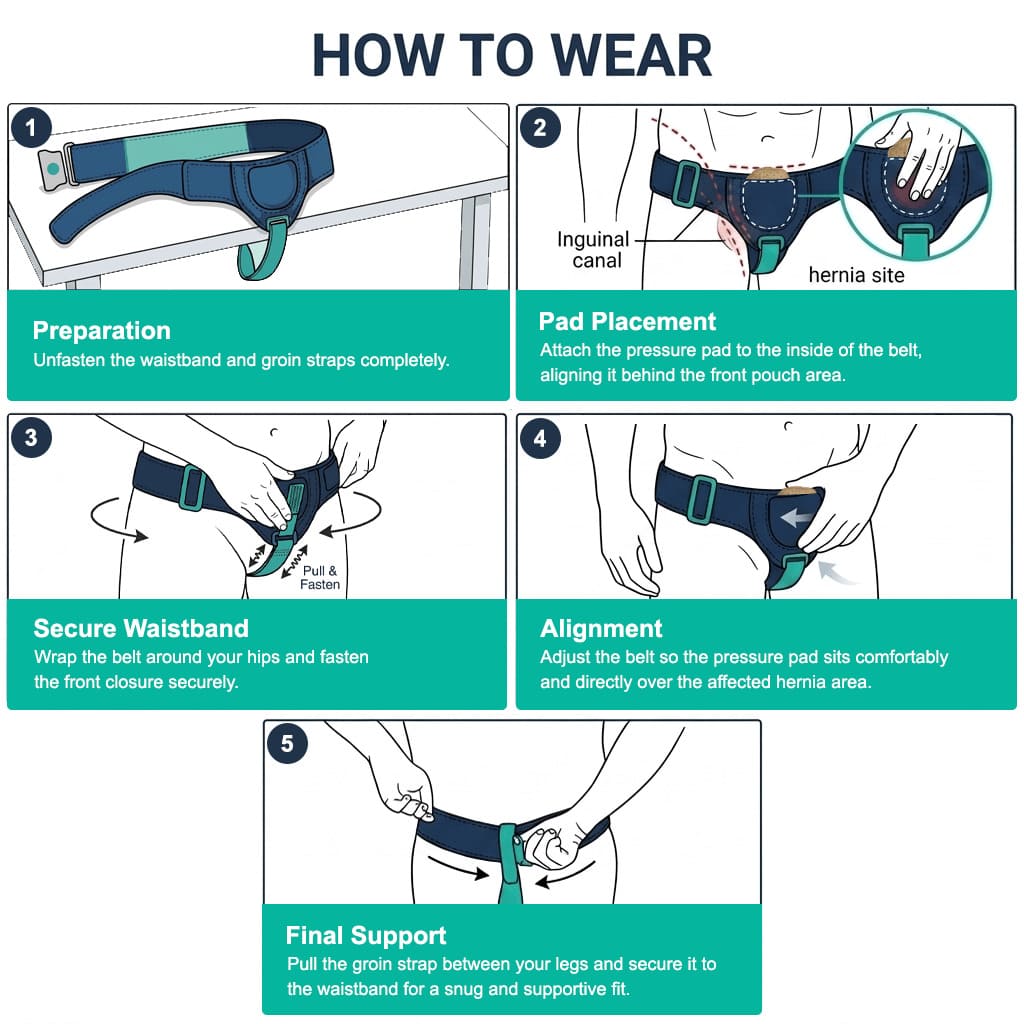 HOW TO WEAR

1

Preparation
Unfasten the waistband and groin straps completely.

2

Inguinal canal

hernia site

Pad Placement
Attach the pressure pad to the inside of the belt, aligning it behind the front pouch area.

3

Pull & Fasten

Secure Waistband
Wrap the belt around your hips and fasten the front closure securely.

4

Alignment
Adjust the belt so the pressure pad sits comfortably and directly over the affected hernia area.

5

Final Support
Pull the groin strap between your legs and secure it to the waistband for a snug and supportive fit.