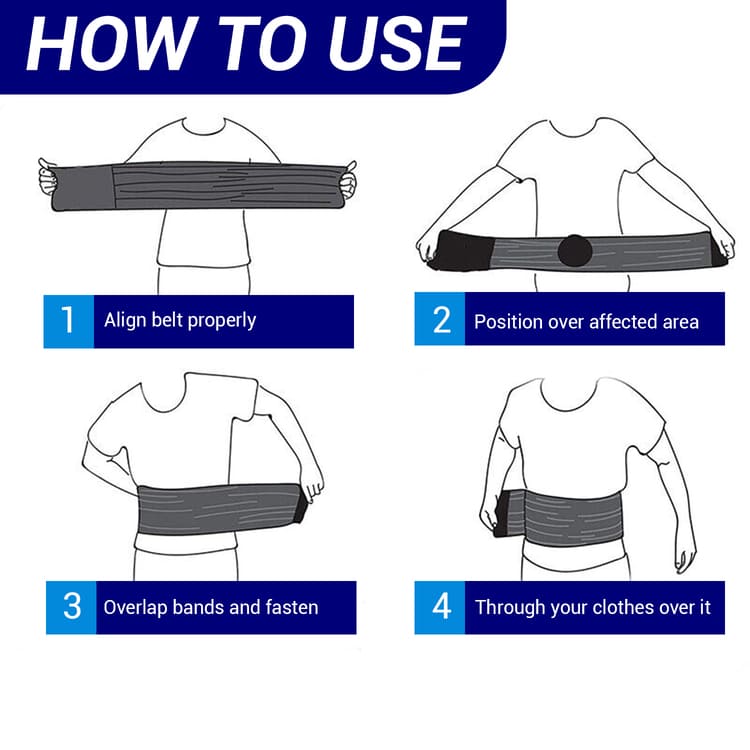 HOW TO USE

1 Align belt properly

2 Position over affected area

3 Overlap bands and fasten

4 Through your clothes over it