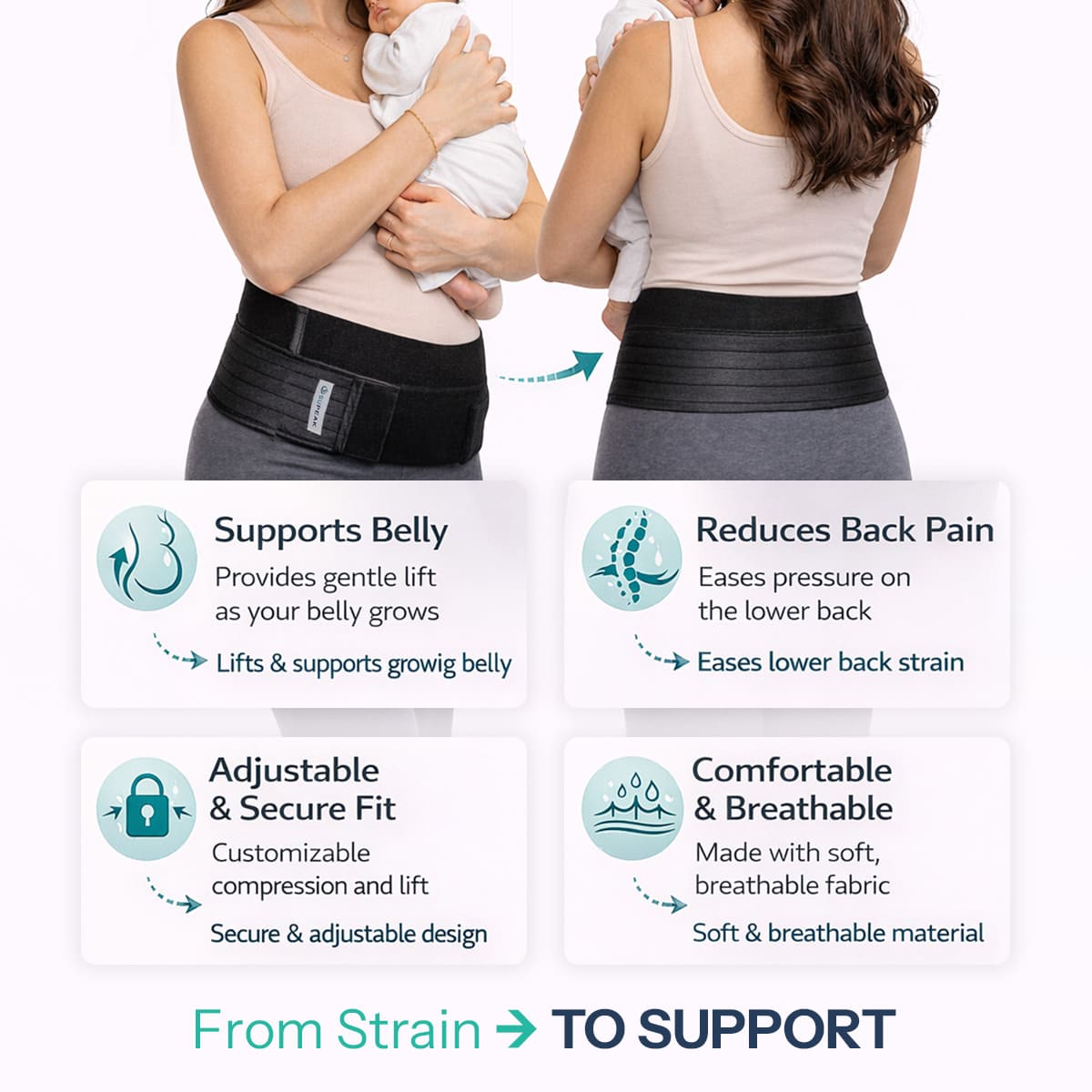 SUPEAK

Supports Belly
Provides gentle lift as your belly grows
Lifts & supports growig belly

Reduces Back Pain
Eases pressure on the lower back
Eases lower back strain

Adjustable & Secure Fit
Customizable compression and lift
Secure & adjustable design

Comfortable & Breathable
Made with soft, breathable fabric
Soft & breathable material

From Strain → TO SUPPORT